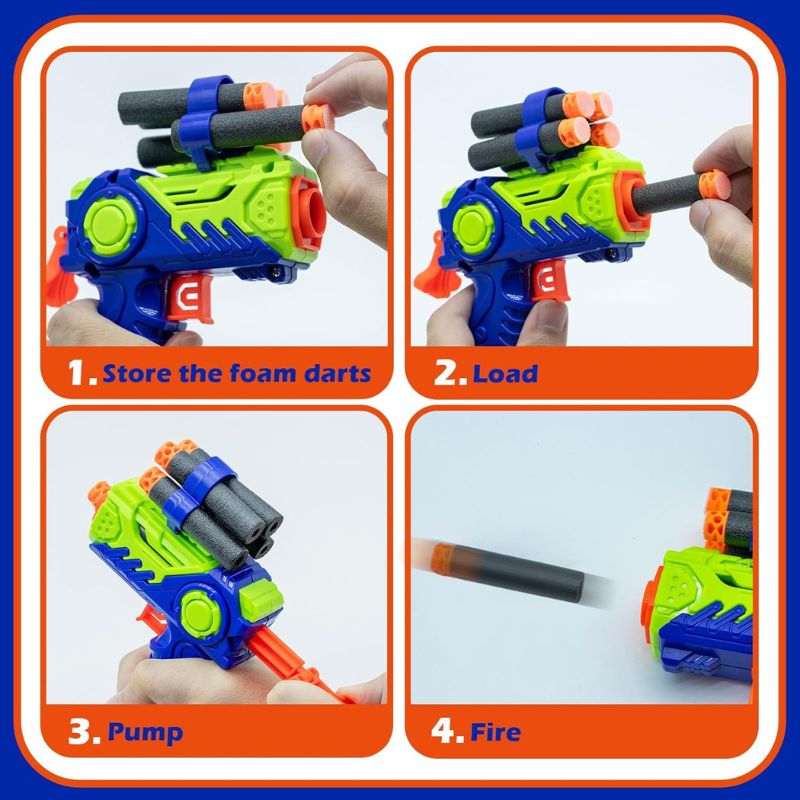 1. Store the foam darts

2. Load

3. Pump

4. Fire